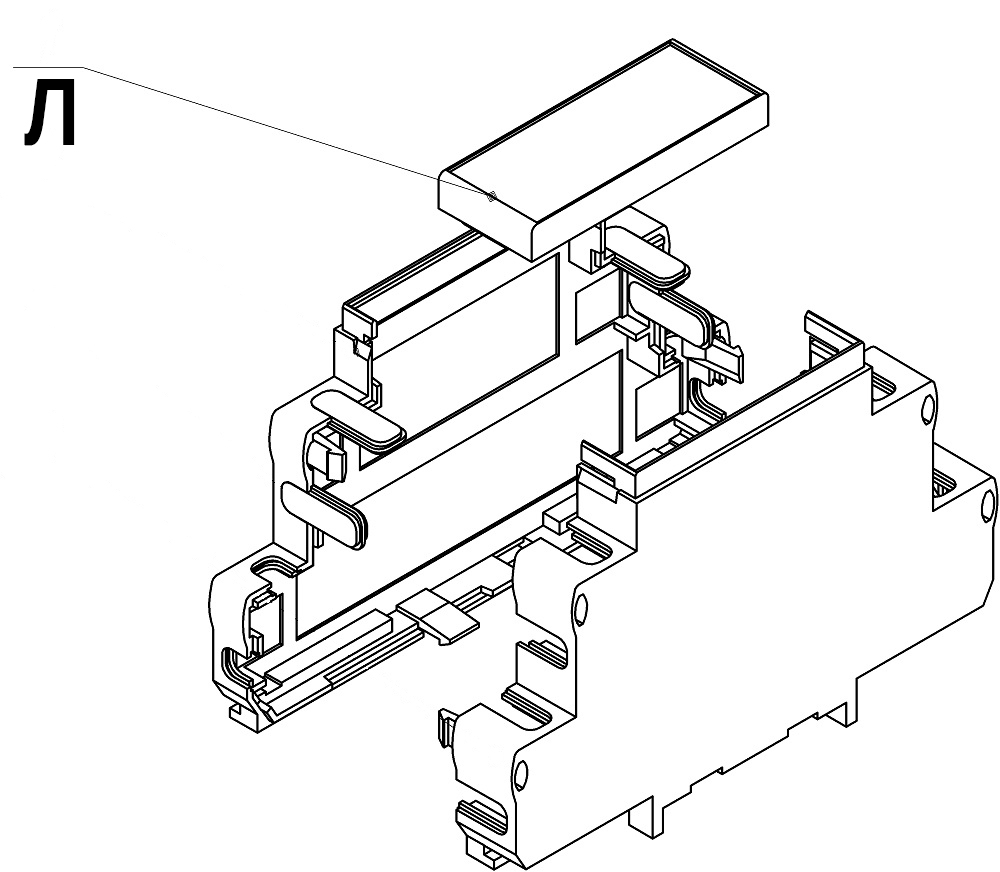 Л