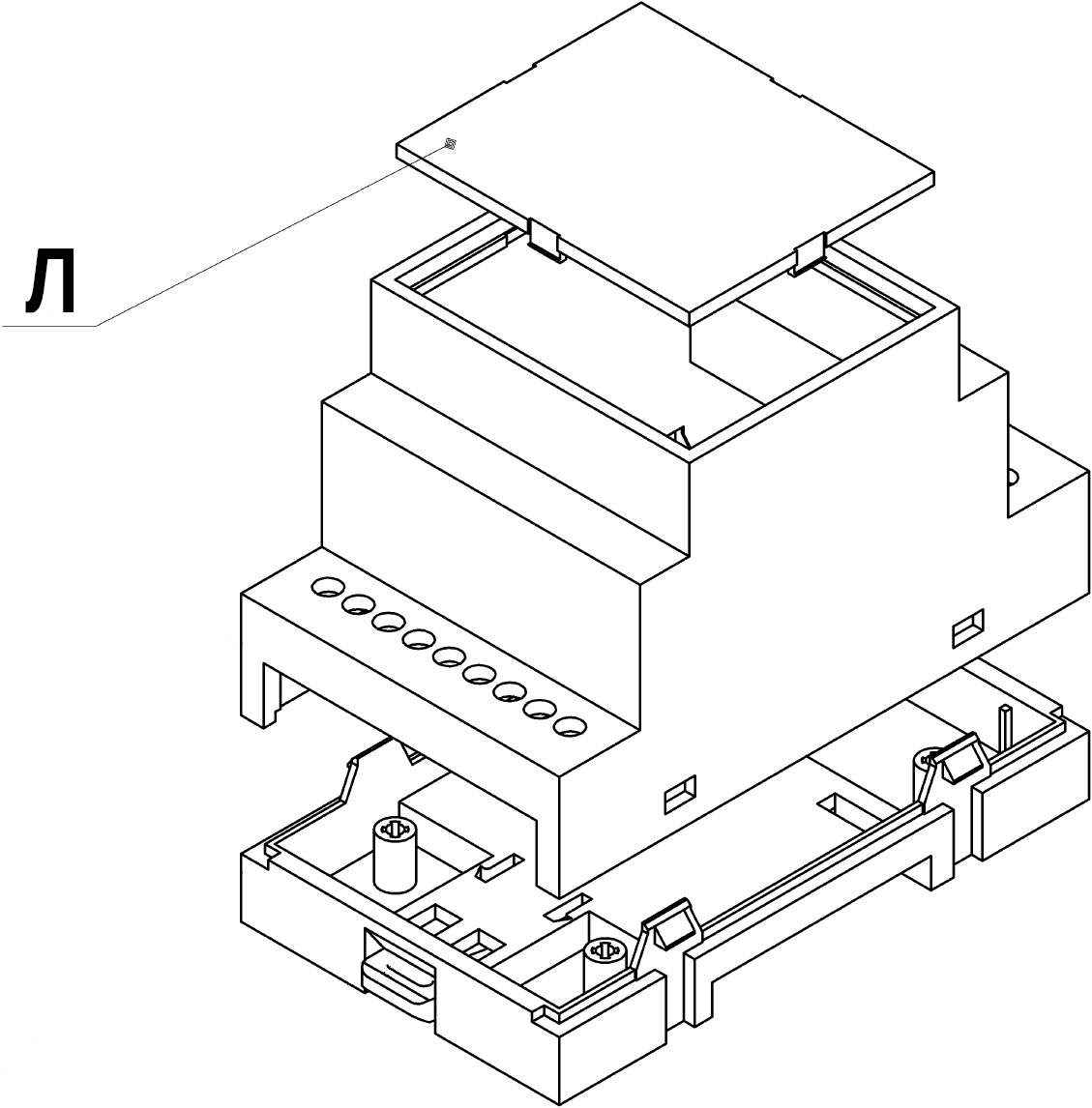 Л